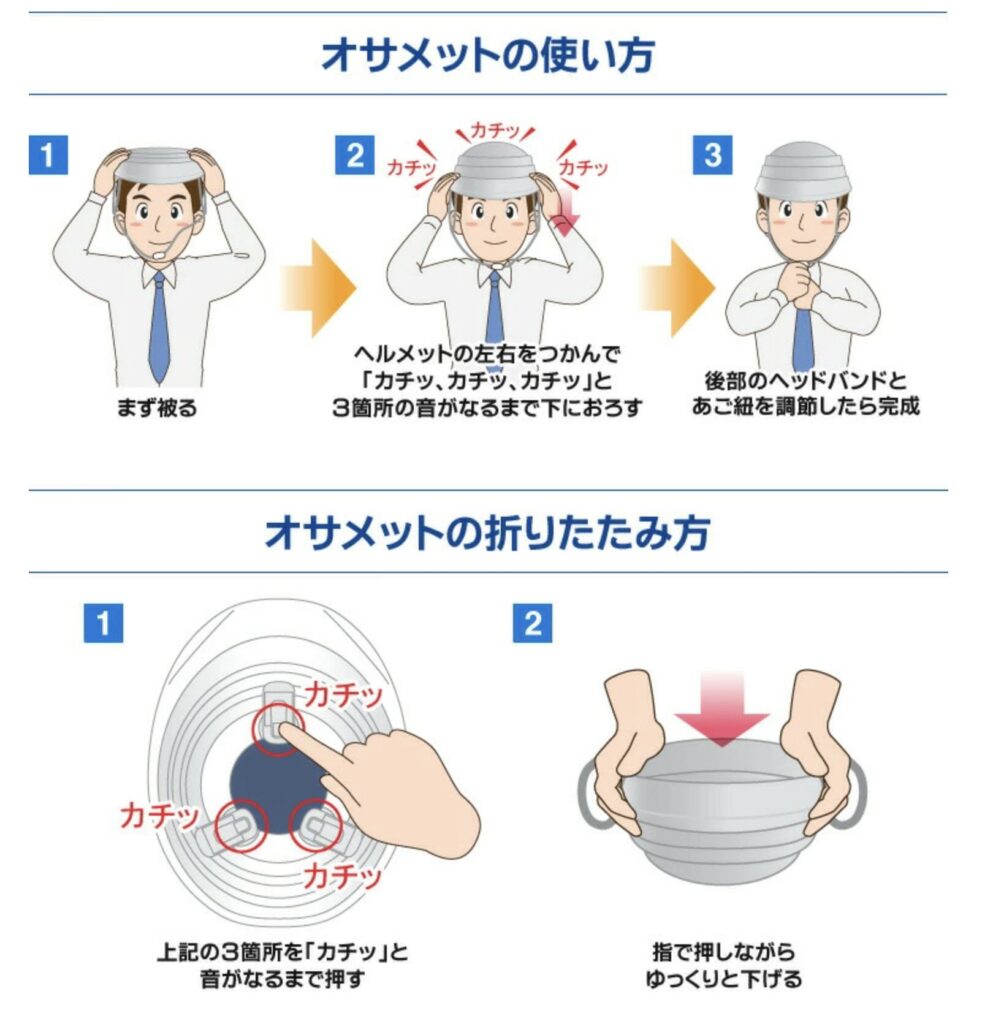 オサメットの使い方

1
まず被る

2
カチッ
カチッ
カチッ
ヘルメットの左右をつかんで「カチッ、カチッ、カチッ」と3箇所の音がなるまで下におろす

3
後部のヘッドバンドとあご紐を調節したら完成

オサメットの折りたたみ方

1
カチッ
カチッ
カチッ
上記の3箇所を「カチッ」と音がなるまで押す

2
指で押しながらゆっくりと下げる